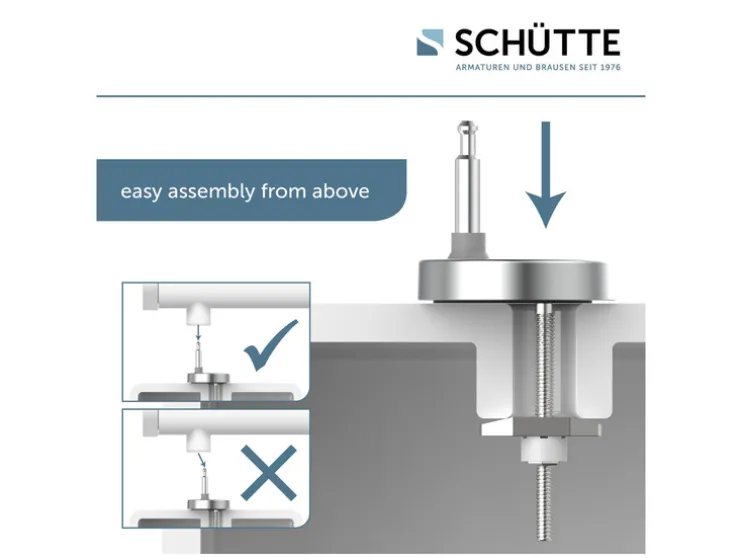 SCHÜTTE
ARMATUREN UND BRAUSEN SEIT 1976

easy assembly from above