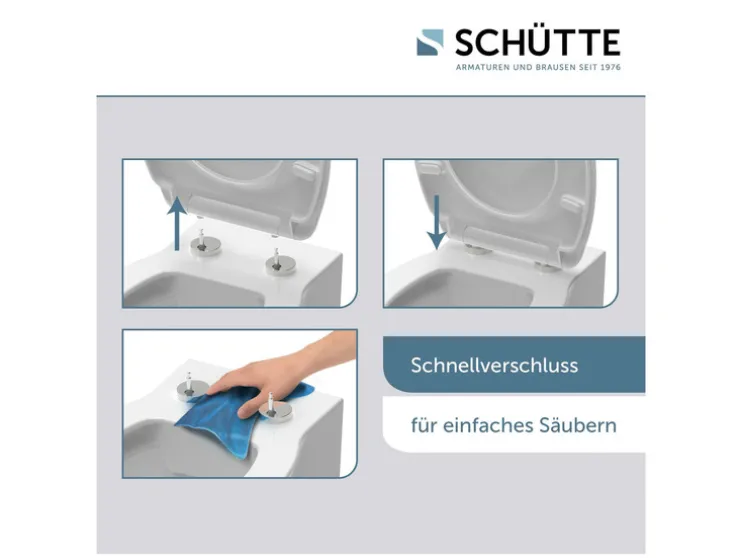 SCHÜTTE
ARMATUREN UND BRAUSEN SEIT 1976

Schnellverschluss

für einfaches Säubern