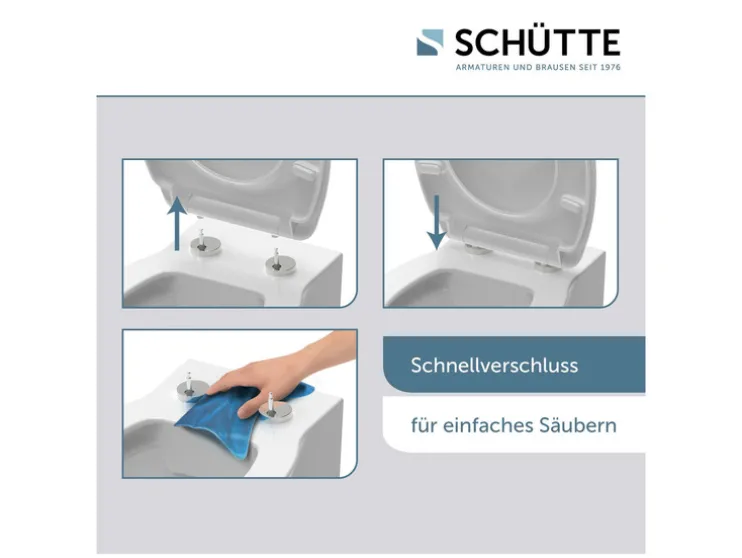 SCHÜTTE
ARMATUREN UND BRAUSEN SEIT 1976

Schnellverschluss

für einfaches Säubern