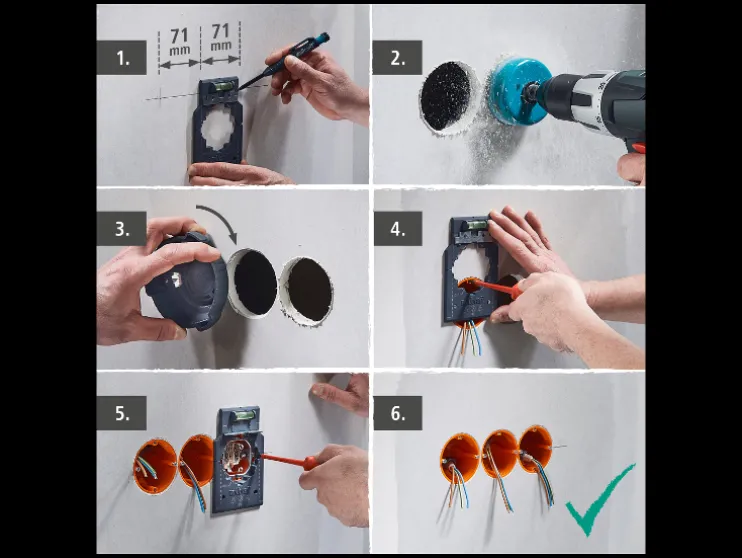 1.

71 mm

71 mm

2.

3.

4.

5.

6.