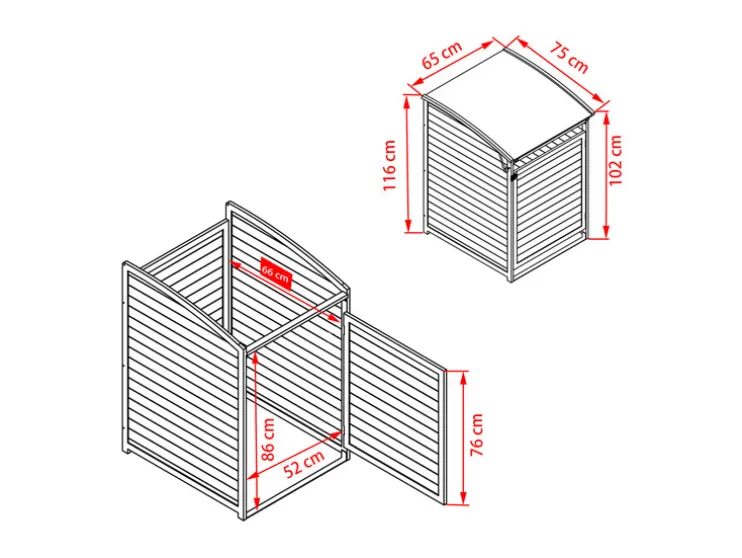 65 cm
75 cm
116 cm
102 cm
66 cm
86 cm
52 cm
76 cm